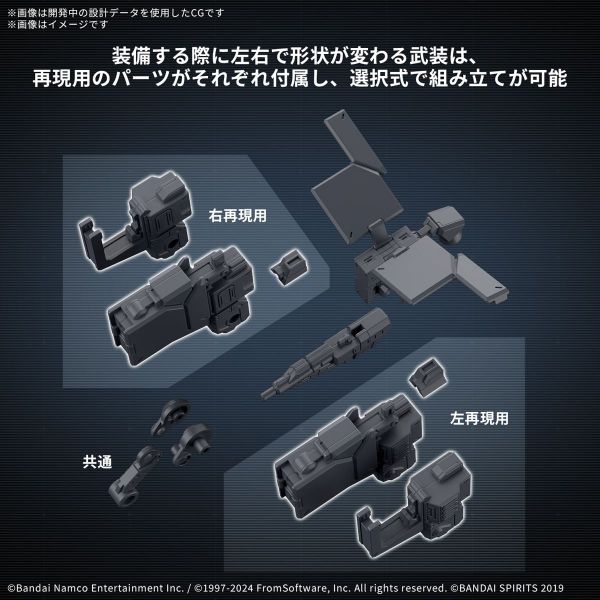 ※画像は開発中の設計データを使用したCGです
※画像はイメージです

装備する際に左右で形状が変わる武装は、
再現用のパーツがそれぞれ付属し、選択式で組み立てが可能

右再現用

左再現用

共通

©Bandai Namco Entertainment Inc. / ©1997-2024 FromSoftware, Inc. All rights reserved. ©BANDAI SPIRITS 2019