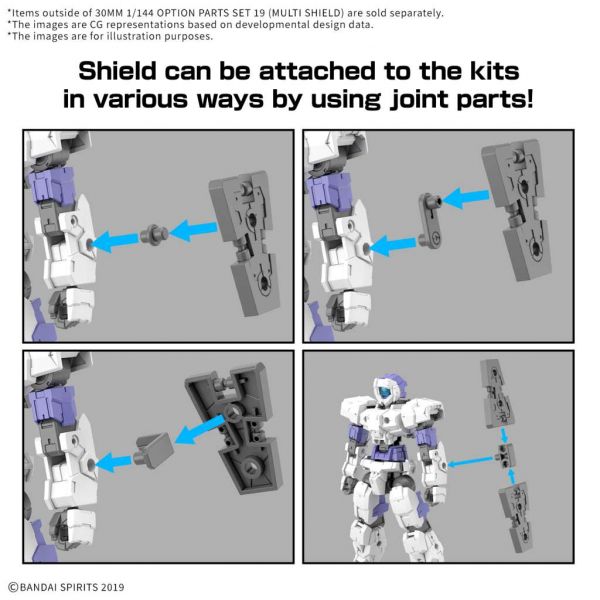 *Items outside of 30MM 1/144 OPTION PARTS SET 19 (MULTI SHIELD) are sold separately.
*The images are CG representations based on developmental design data.
*The images are for illustration purposes.

Shield can be attached to the kits in various ways by using joint parts!

©BANDAI SPIRITS 2019