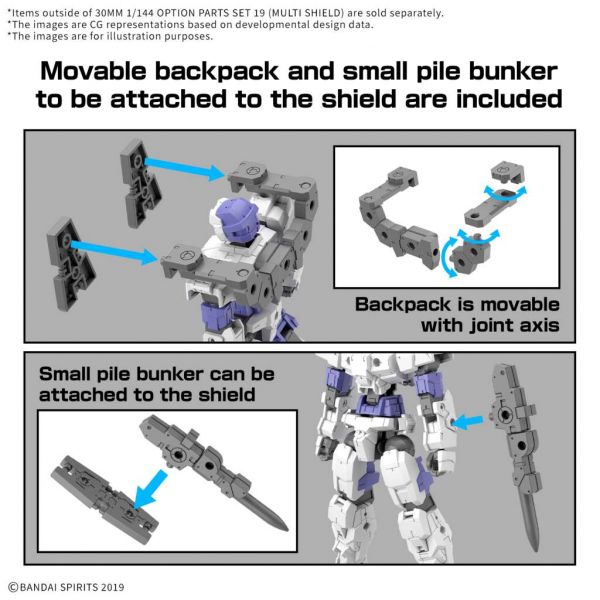 *Items outside of 30MM 1/144 OPTION PARTS SET 19 (MULTI SHIELD) are sold separately.
*The images are CG representations based on developmental design data.
*The images are for illustration purposes.

Movable backpack and small pile bunker to be attached to the shield are included

Backpack is movable with joint axis

Small pile bunker can be attached to the shield

©BANDAI SPIRITS 2019